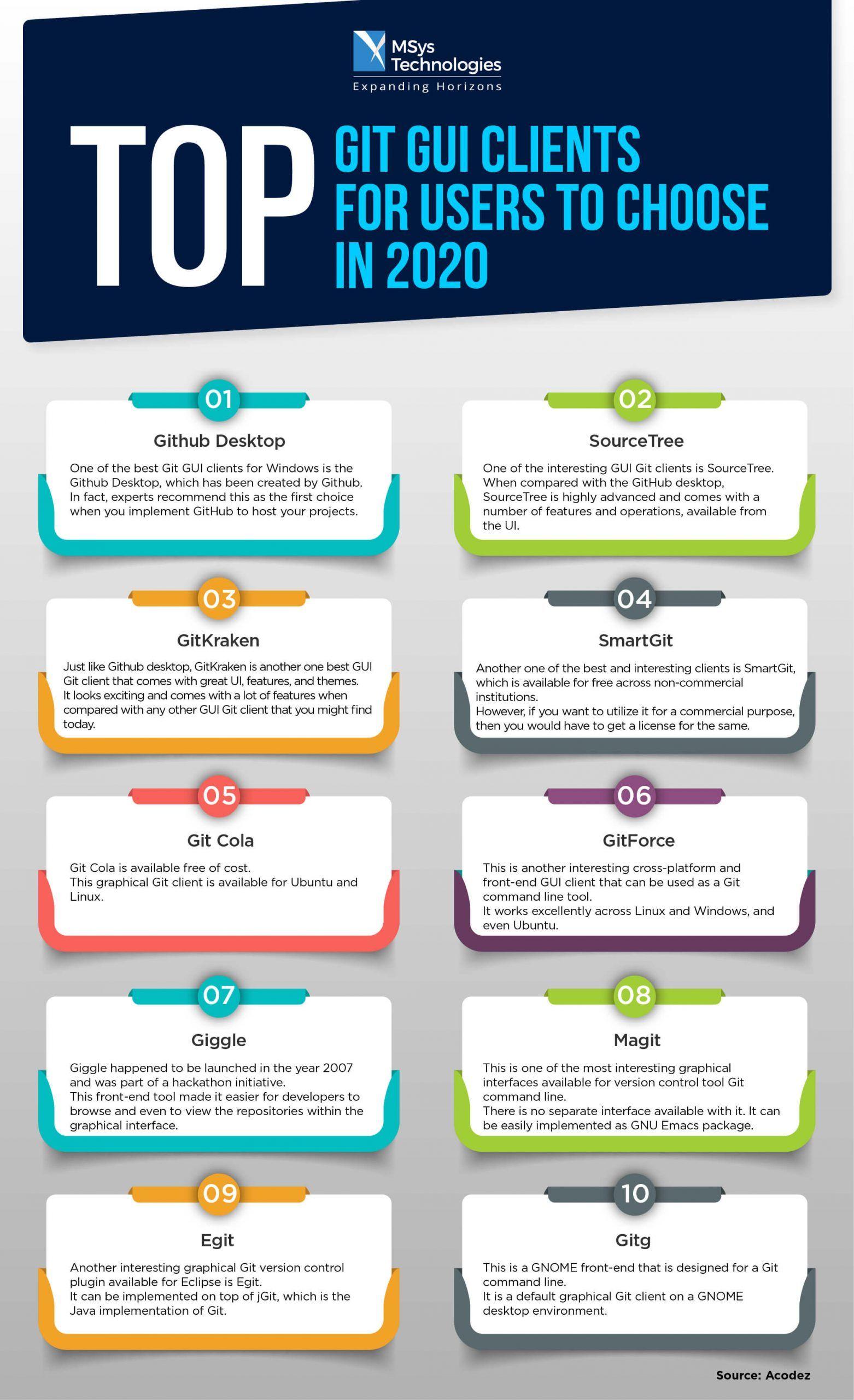 MSys Technologies
Expanding Horizons

TOP GIT GUI CLIENTS FOR USERS TO CHOOSE IN 2020

01
Github Desktop
One of the best Git GUI clients for Windows is the Github Desktop, which has been created by Github. In fact, experts recommend this as the first choice when you implement GitHub to host your projects.

02
SourceTree
One of the interesting GUI Git clients is SourceTree. When compared with the GitHub desktop, SourceTree is highly advanced and comes with a number of features and operations, available from the UI.

03
GitKraken
Just like Github desktop, GitKraken is another one best GUI Git client that comes with great UI, features, and themes. It looks exciting and comes with a lot of features when compared with any other GUI Git client that you might find today.

04
SmartGit
Another one of the best and interesting clients is SmartGit, which is available for free across non-commercial institutions.
However, if you want to utilize it for a commercial purpose, then you would have to get a license for the same.

05
Git Cola
Git Cola is available free of cost.
This graphical Git client is available for Ubuntu and Linux.

06
GitForce
This is another interesting cross-platform and front-end GUI client that can be used as a Git command line tool.
It works excellently across Linux and Windows, and even Ubuntu.

07
Giggle
Giggle happened to be launched in the year 2007 and was part of a hackathon initiative.
This front-end tool made it easier for developers to browse and even to view the repositories within the graphical interface.

08
Magit
This is one of the most interesting graphical interfaces available for version control tool Git command line.
There is no separate interface available with it. It can be easily implemented as GNU Emacs package.

09
Egit
Another interesting graphical Git version control plugin available for Eclipse is Egit.
It can be implemented on top of jGit, which is the Java implementation of Git.

10
Gitg
This is a GNOME front-end that is designed for a Git command line.
It is a default graphical Git client on a GNOME desktop environment.

Source: Acodez